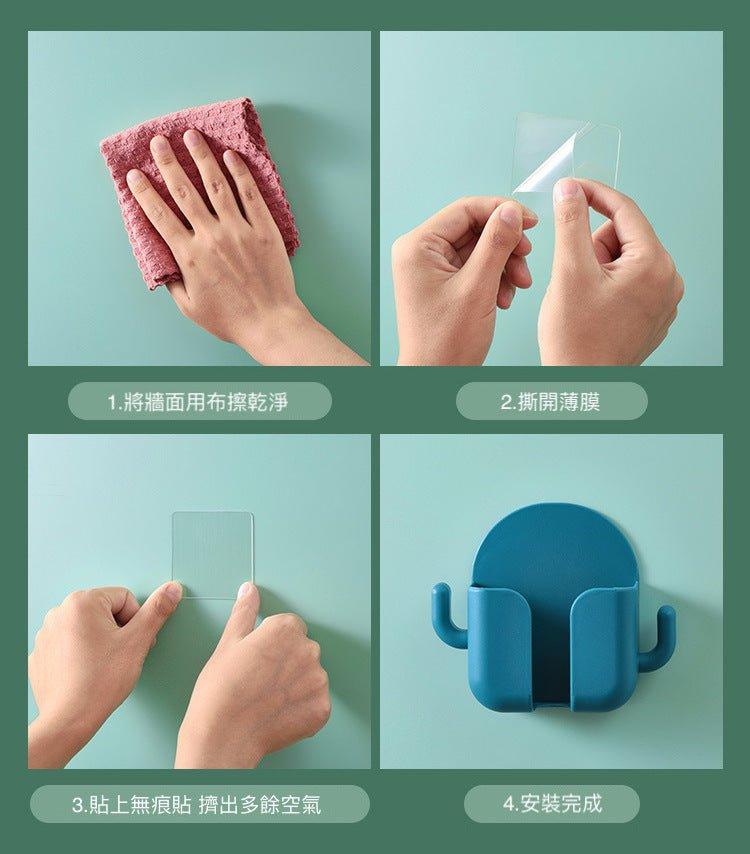 1.將牆面用布擦乾淨

2.撕開薄膜

3.貼上無痕貼 擠出多餘空氣

4.安裝完成