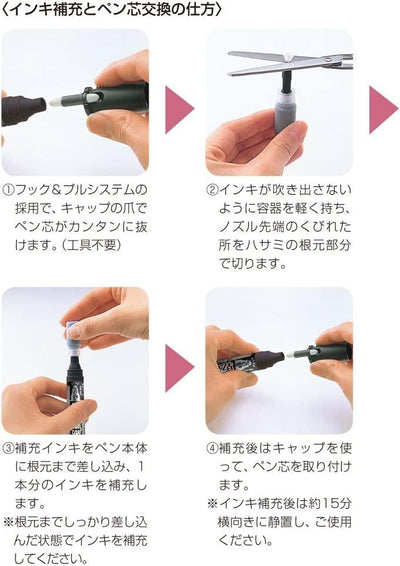 〈インキ補充とペン芯交換の仕方〉

①フック＆プルシステムの採用で、キャップの爪でペン芯がカンタンに抜けます。（工具不要）

②インキが吹き出さないように容器を軽く持ち、ノズル先端のくびれた所をハサミの根元部分で切ります。

③補充インキをペン本体に根元まで差し込み、1本分のインキを補充します。
※根元までしっかり差し込んだ状態でインキを補充してください。

④補充後はキャップを使って、ペン芯を取り付けます。
※インキ補充後は約15分横向きに静置し、ご使用ください。