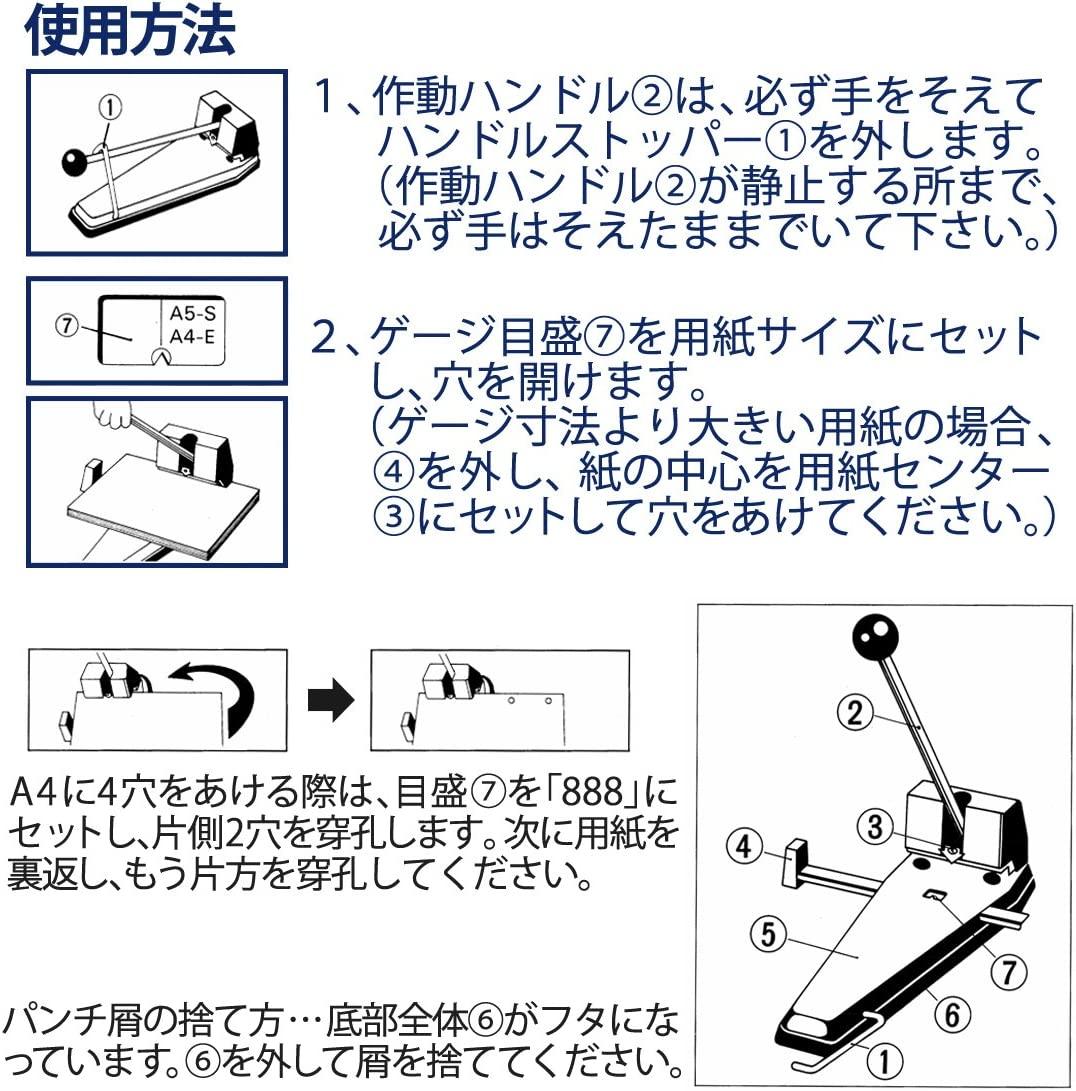 使用方法

①

1、作動ハンドル②は、必ず手をそえてハンドルストッパー①を外します。（作動ハンドル②が静止する所まで、必ず手はそえたままでいて下さい。）

⑦

A5-S
A4-E

2、ゲージ目盛⑦を用紙サイズにセットし、穴を開けます。（ゲージ寸法より大きい用紙の場合、④を外し、紙の中心を用紙センター③にセットして穴をあけてください。）

A4に4穴をあける際は、目盛⑦を「888」にセットし、片側2穴を穿孔します。次に用紙を裏返し、もう片方を穿孔してください。

パンチ屑の捨て方…底部全体⑥がフタになっています。⑥を外して屑を捨ててください。

②
③
④
⑤
⑦
⑥
①