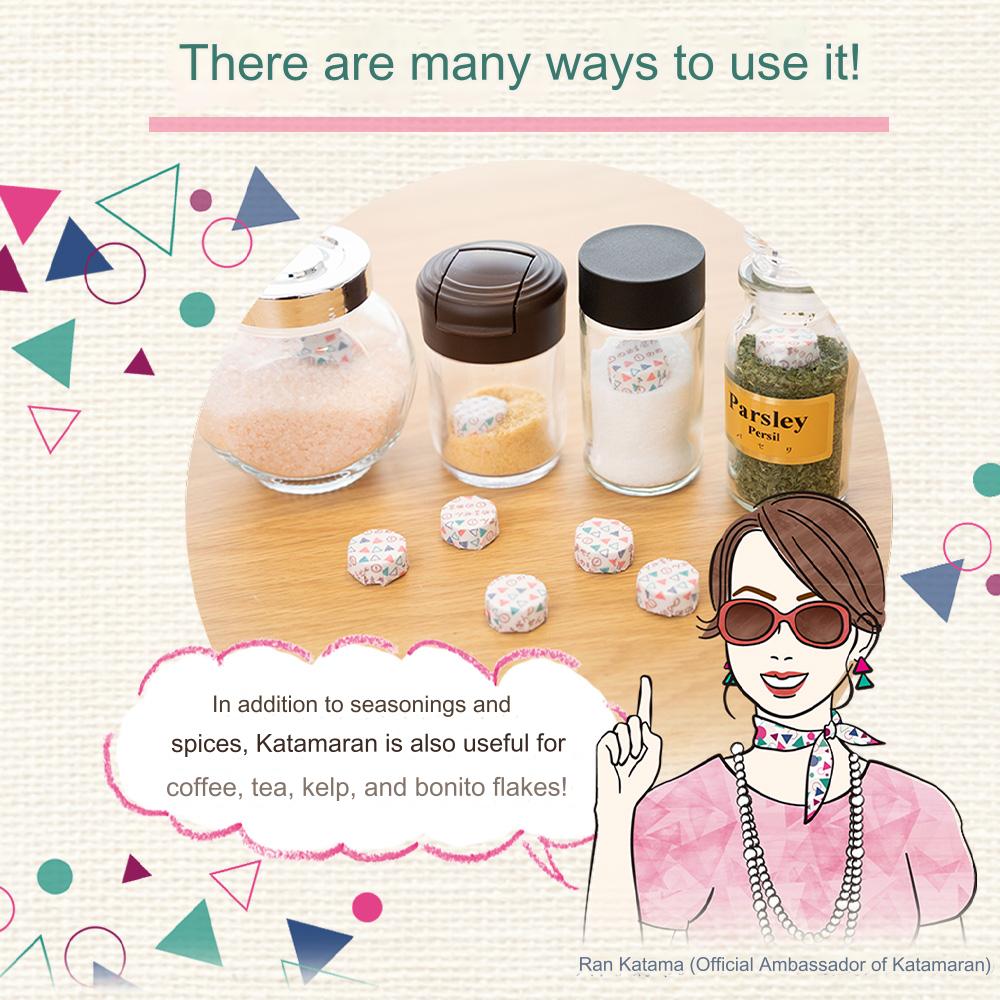 There are many ways to use it!

Parsley
Persil
パセリ

In addition to seasonings and spices, Katamaran is also useful for coffee, tea, kelp, and bonito flakes!

Ran Katama (Official Ambassador of Katamaran)