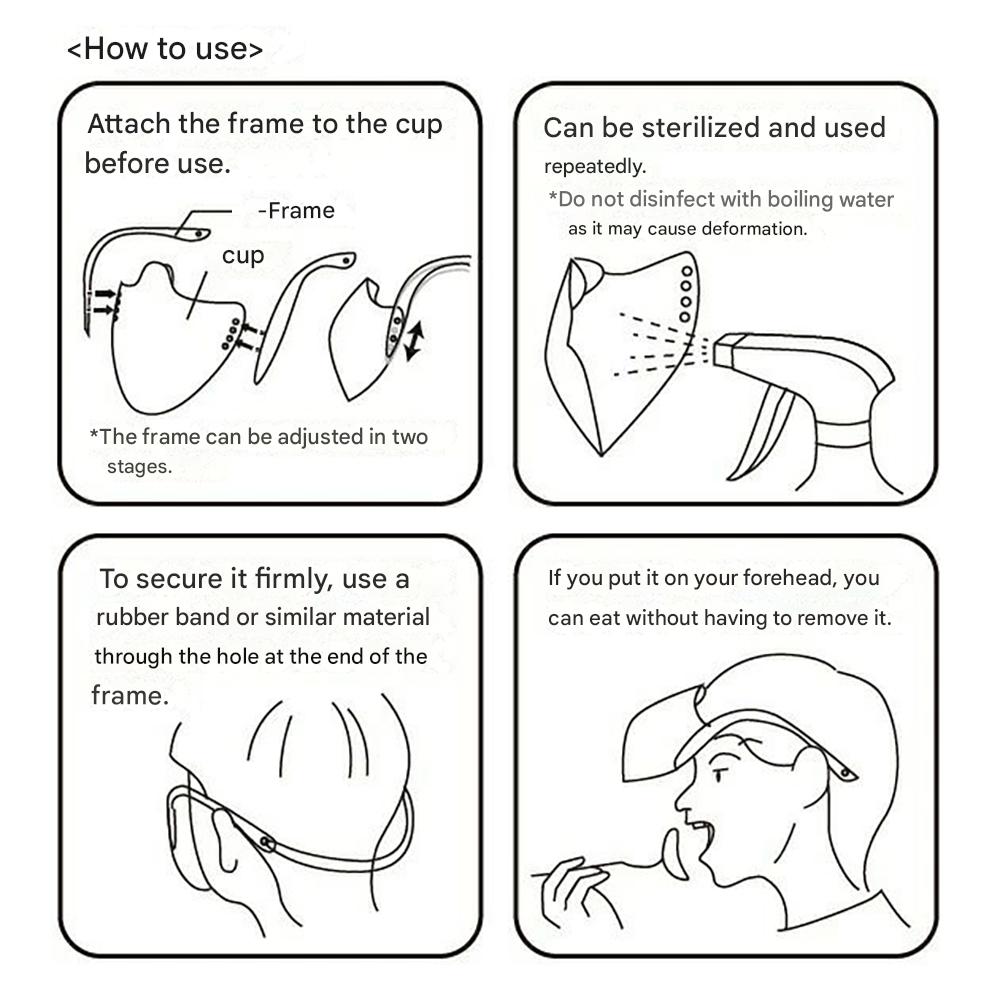 <How to use>

Attach the frame to the cup before use.

-Frame

cup

*The frame can be adjusted in two stages.

Can be sterilized and used repeatedly.

*Do not disinfect with boiling water as it may cause deformation.

To secure it firmly, use a rubber band or similar material through the hole at the end of the frame.

If you put it on your forehead, you can eat without having to remove it.