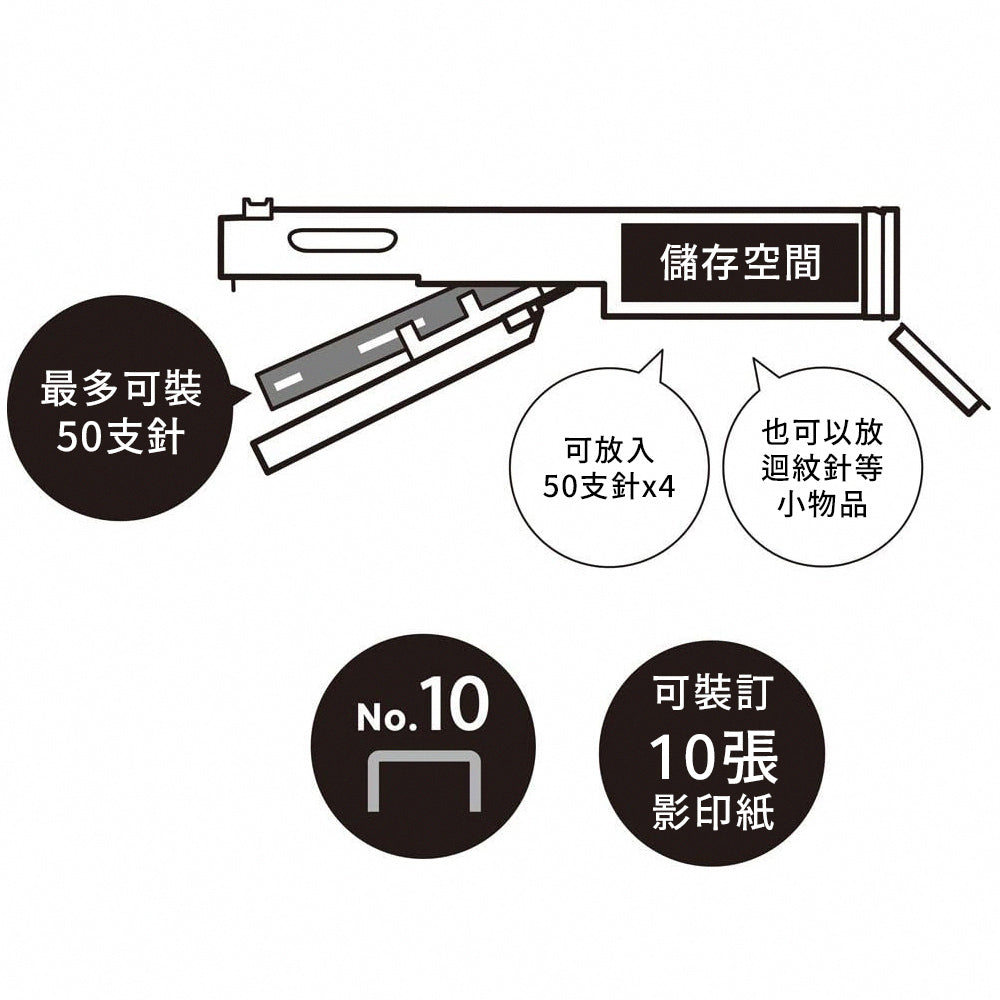 儲存空間

最多可裝
50支針

可放入
50支針x4

也可以放
迴紋針等
小物品

No.10

可裝訂
10張
影印紙