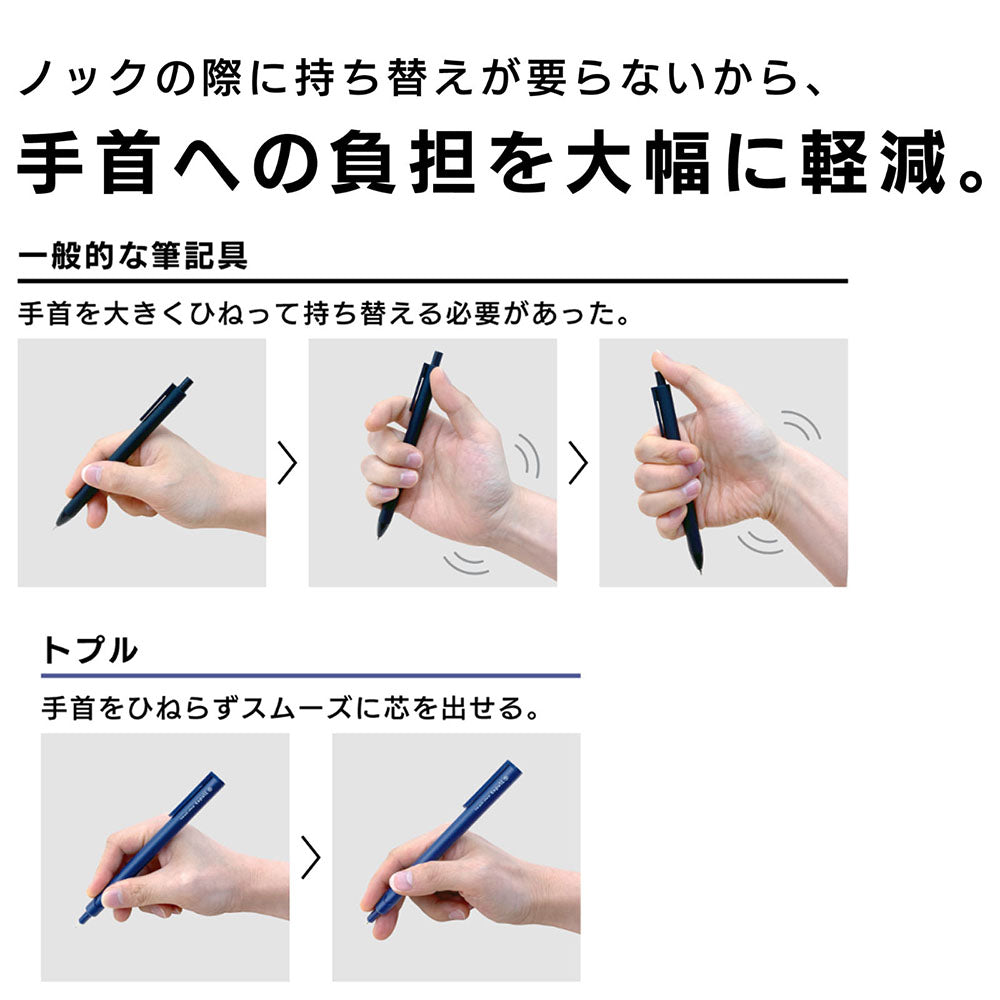 ノックの際に持ち替えが要らないから、
手首への負担を大幅に軽減。

一般的な筆記具

手首を大きくひねって持ち替える必要があった。

トプル

手首をひねらずスムーズに芯を出せる。