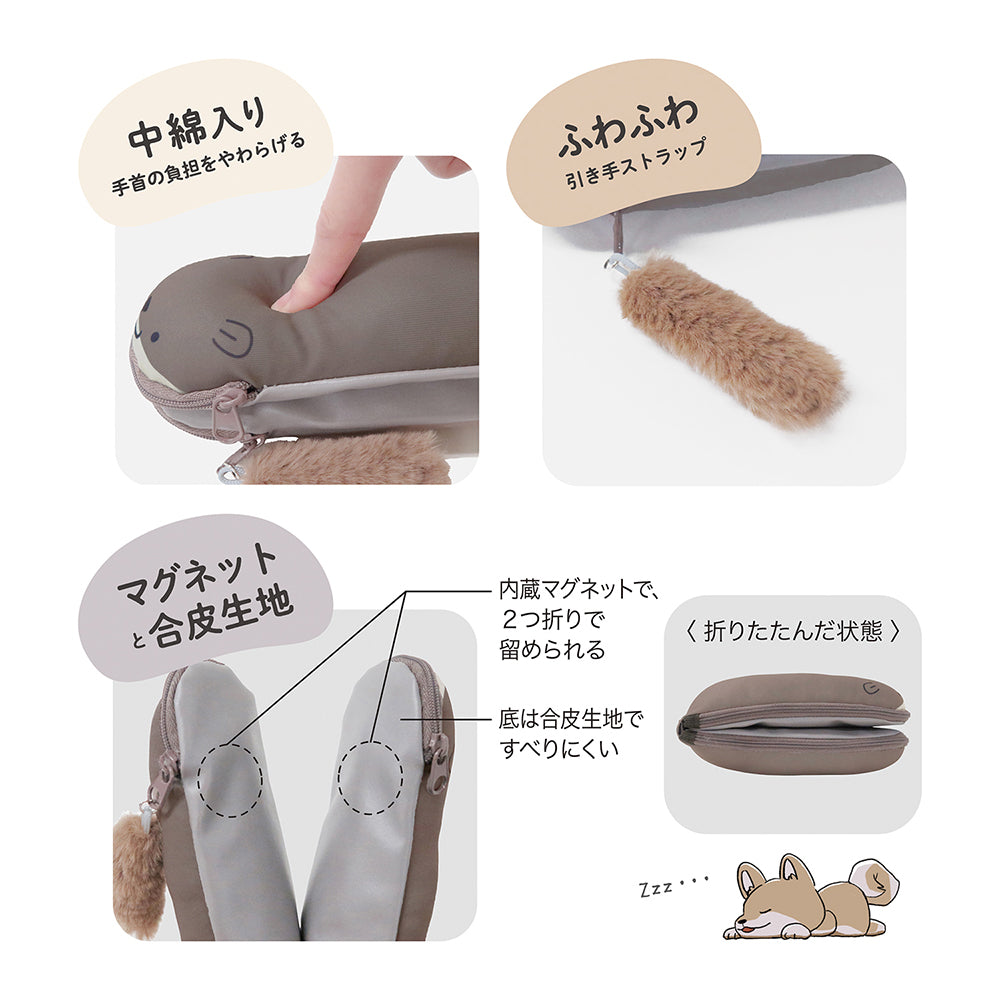 中綿入り
手首の負担をやわらげる

ふわふわ
引き手ストラップ

マグネット
と合皮生地

内蔵マグネットで、
2つ折りで
留められる

底は合皮生地で
すべりにくい

〈 折りたたんだ状態 〉

Zzz・・・